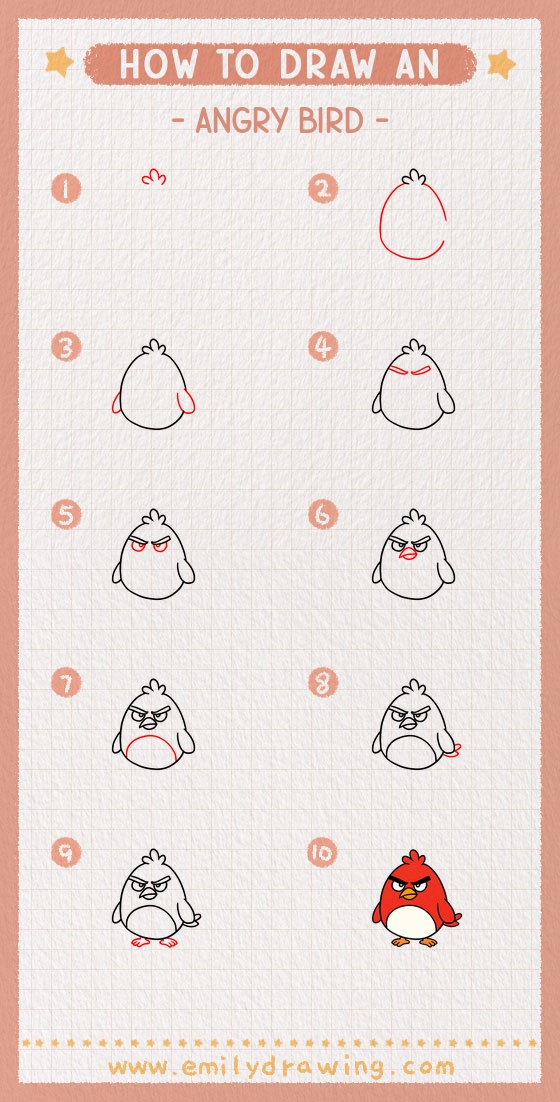 HOW TO DRAW AN

- ANGRY BIRD -

1

2

3

4

5

6

7

8

9

10

www.emilydrawing.com